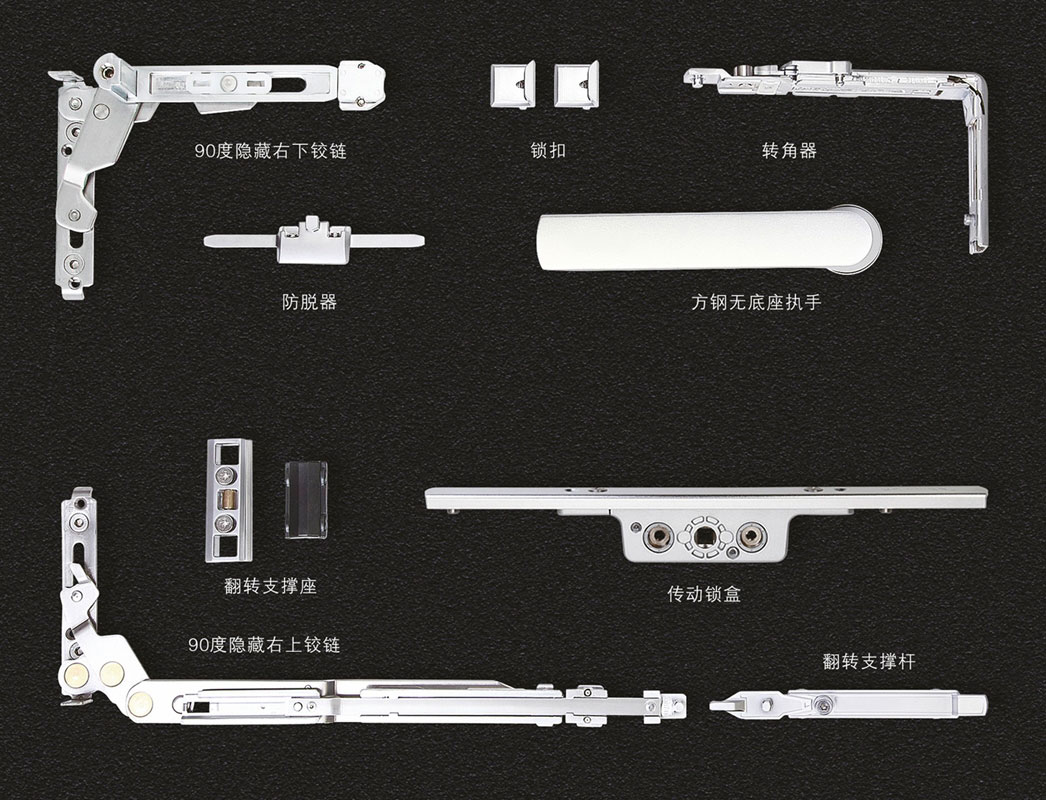 90度隐藏右下铰链

锁扣

转角器

防脱器

方钢无底座执手

翻转支撑座

传动锁盒

90度隐藏右上铰链

翻转支撑杆